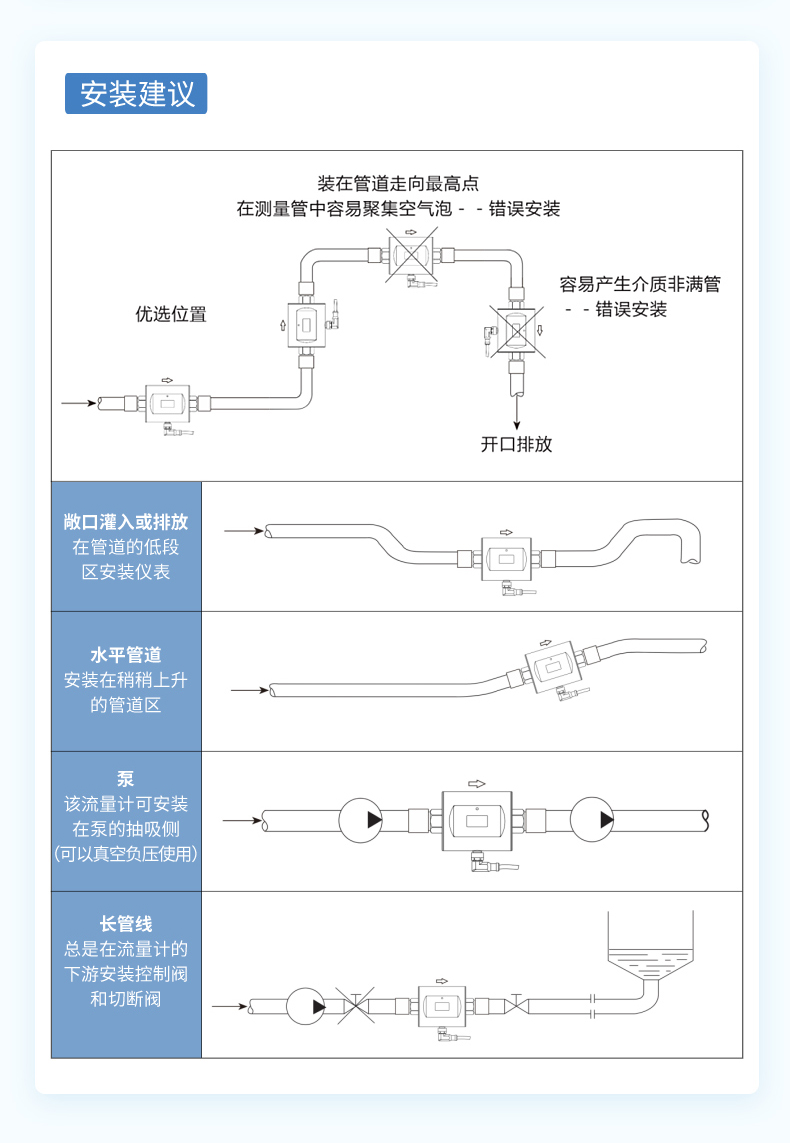 安装建议

装在管道走向最高点
在测量管中容易聚集空气泡 - - 错误安装

优选位置

容易产生介质非满管
- - 错误安装

开口排放

敞口灌入或排放
在管道的低段区安装仪表

水平管道
安装在稍稍上升的管道区

泵
该流量计可安装在泵的抽吸侧
(可以真空负压使用)

长管线
总是在流量计的下游安装控制阀和切断阀